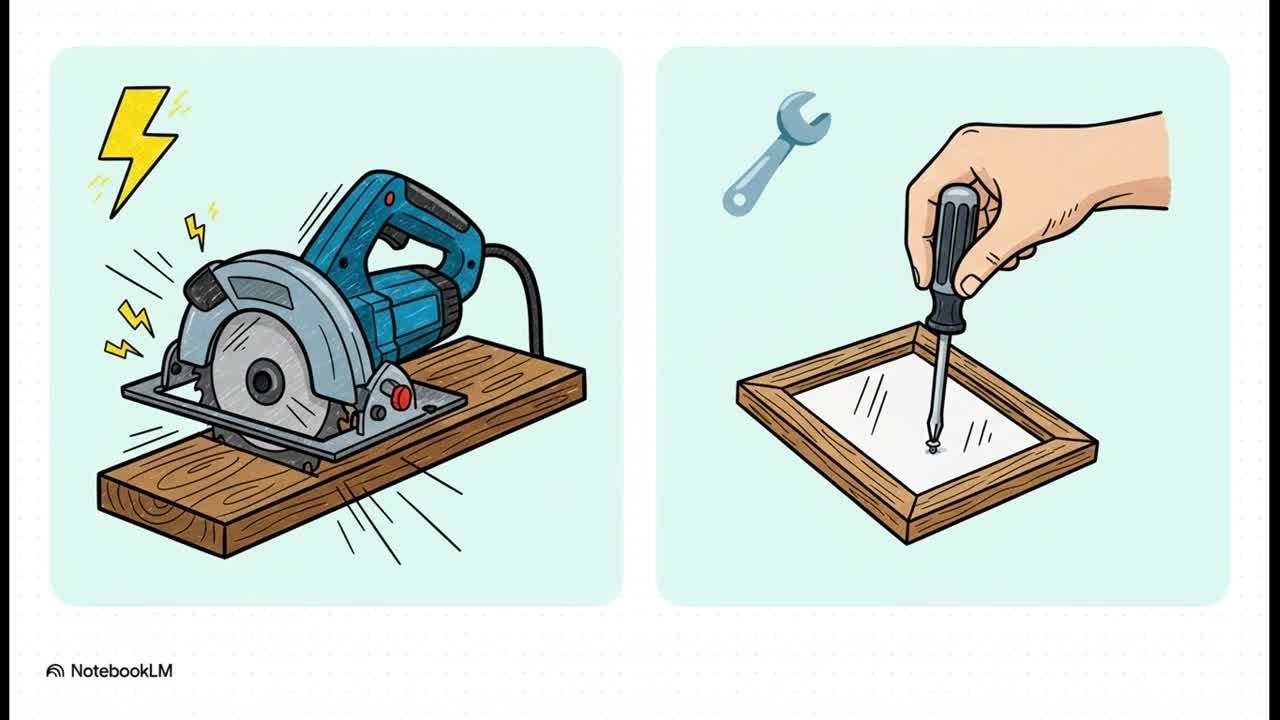 NotebookLM